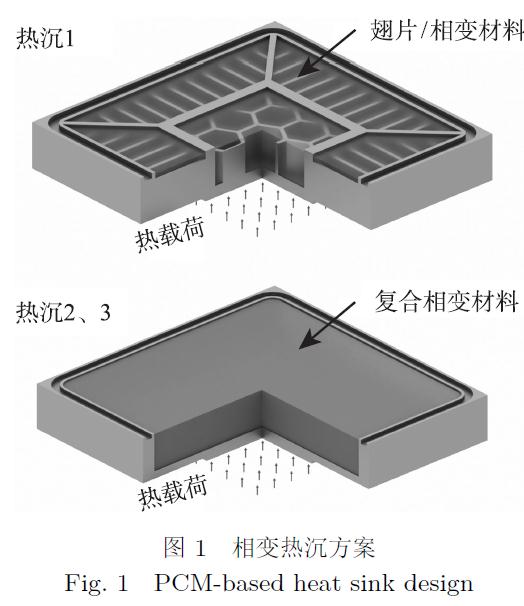 热沉1

翅片/相变材料

热载荷

热沉2、3

复合相变材料

热载荷

图 1 相变热沉方案
Fig. 1 PCM-based heat sink design