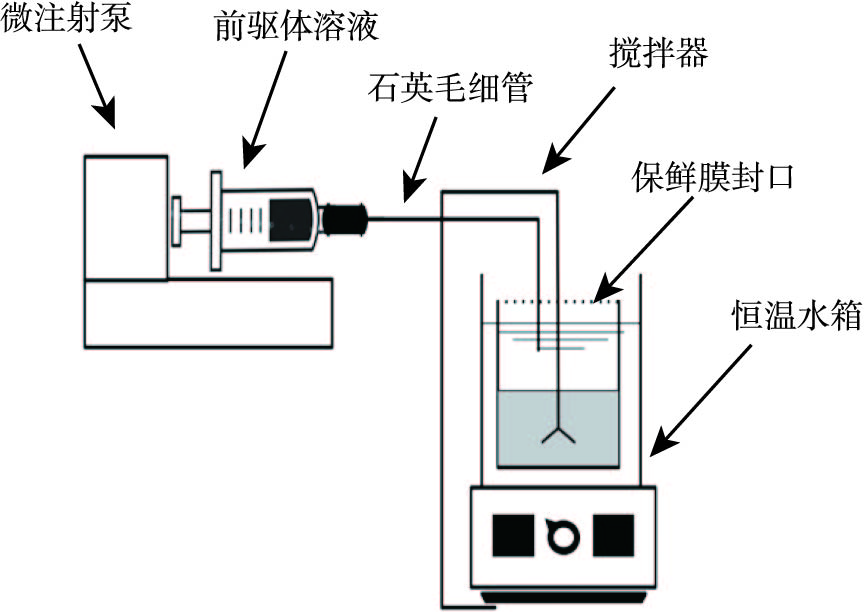 微注射泵
前驱体溶液
石英毛细管
搅拌器
保鲜膜封口
恒温水箱