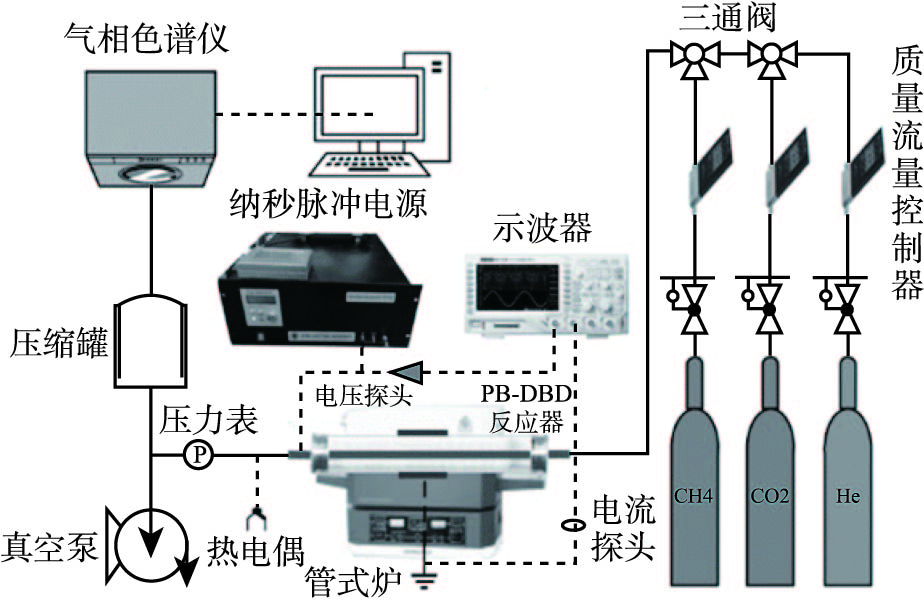 气相色谱仪

三通阀

质量流量控制器

纳秒脉冲电源

示波器

压缩罐

电压探头

PB-DBD 反应器

压力表

P

CH4

CO2

He

电流探头

真空泵

热电偶

管式炉