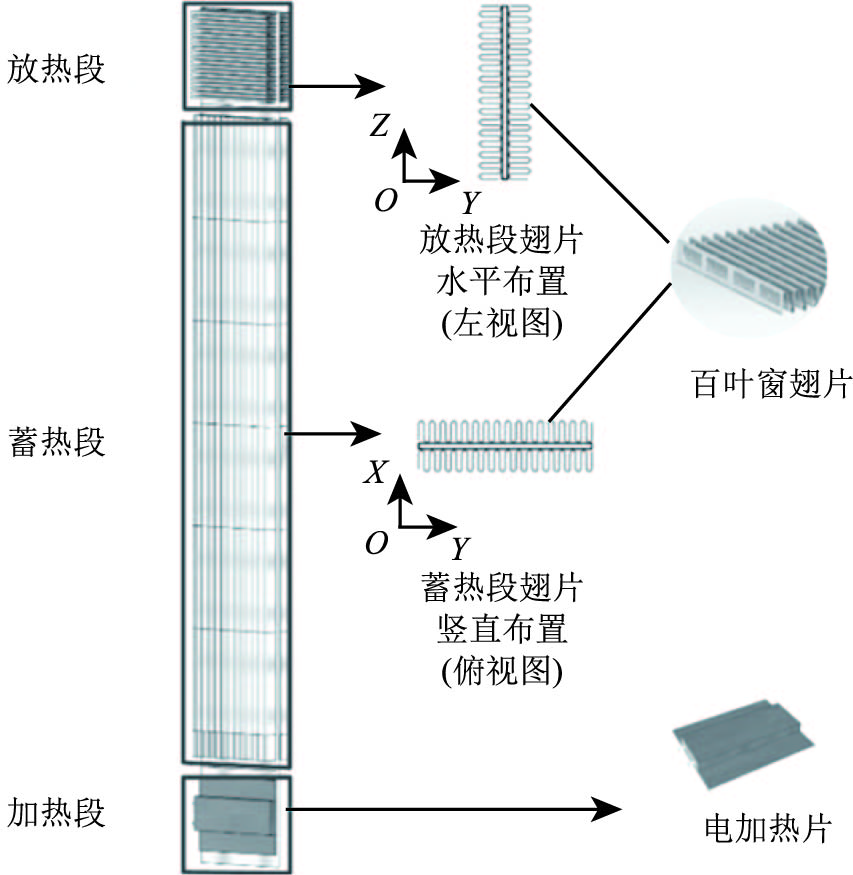 放热段

$Z$
$O$ $Y$

放热段翅片
水平布置
(左视图)

百叶窗翅片

蓄热段

$X$
$O$ $Y$

蓄热段翅片
竖直布置
(俯视图)

加热段

电加热片