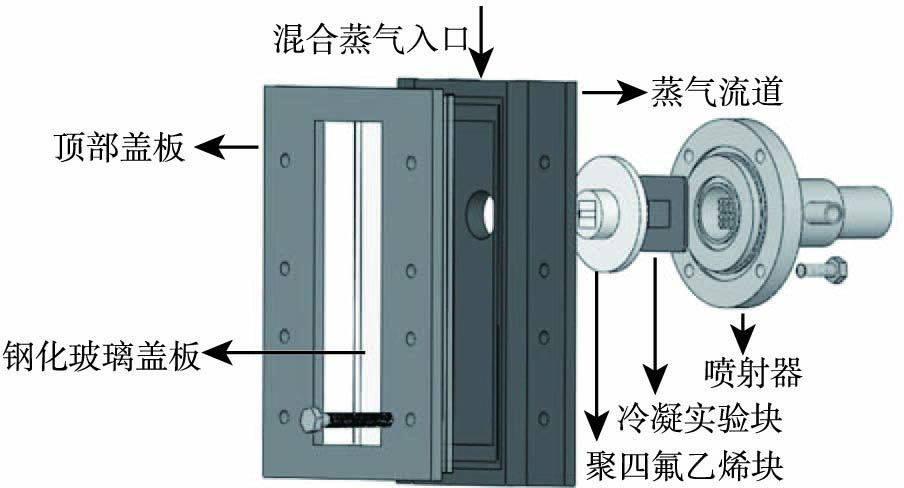 混合蒸气入口

蒸气流道

顶部盖板

钢化玻璃盖板

喷射器

冷凝实验块

聚四氟乙烯块