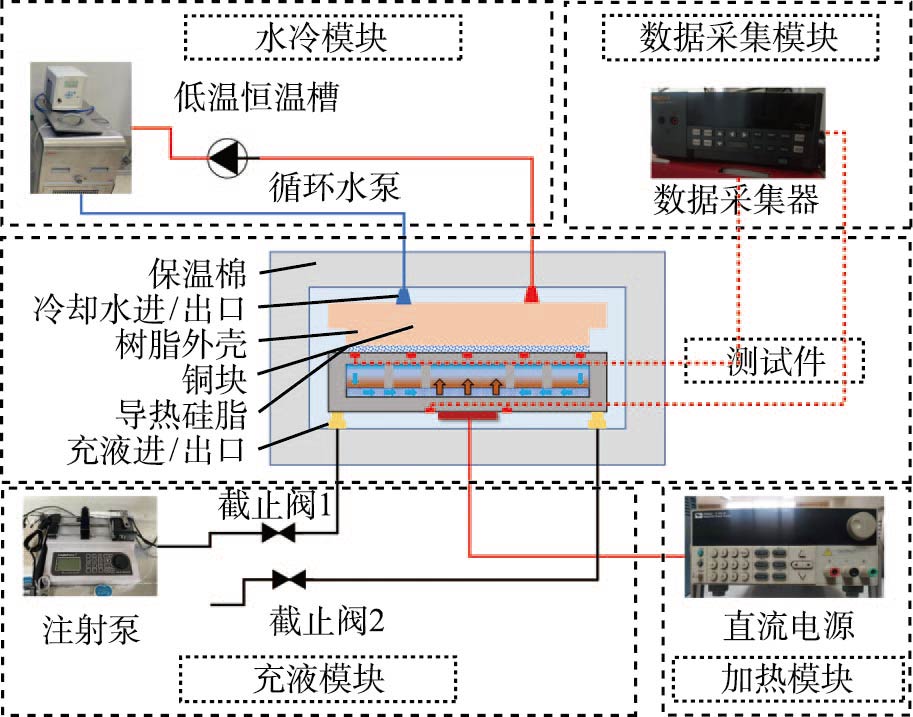 水冷模块

低温恒温槽

循环水泵

数据采集模块

数据采集器

保温棉
冷却水进/出口
树脂外壳
铜块
导热硅脂
充液进/出口

测试件

截止阀1

截止阀2

注射泵

充液模块

直流电源

加热模块