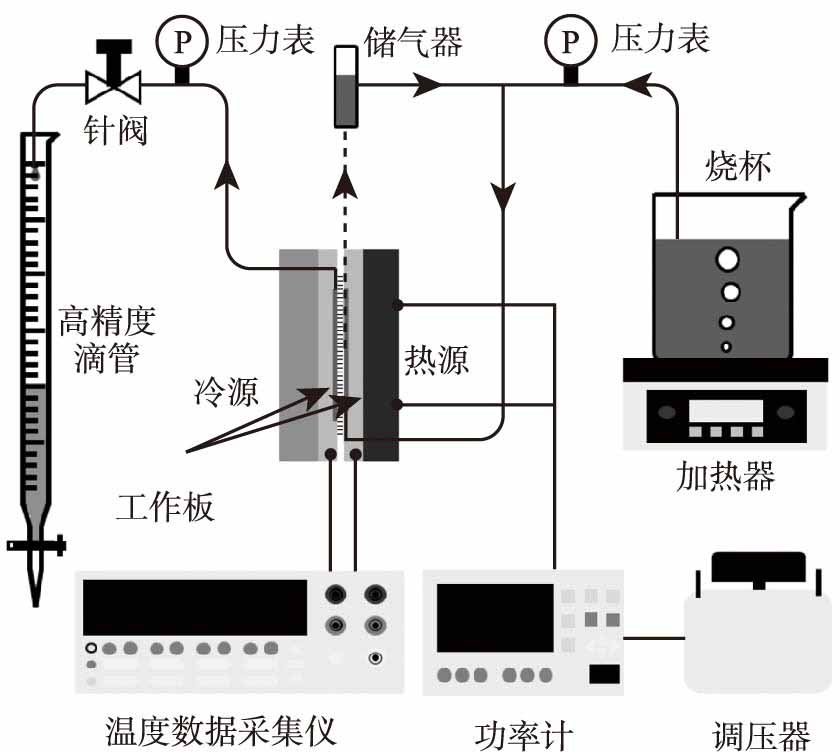 P 压力表
储气器
P 压力表
针阀
烧杯
高精度滴管
冷源
热源
工作板
加热器
温度数据采集仪
功率计
调压器