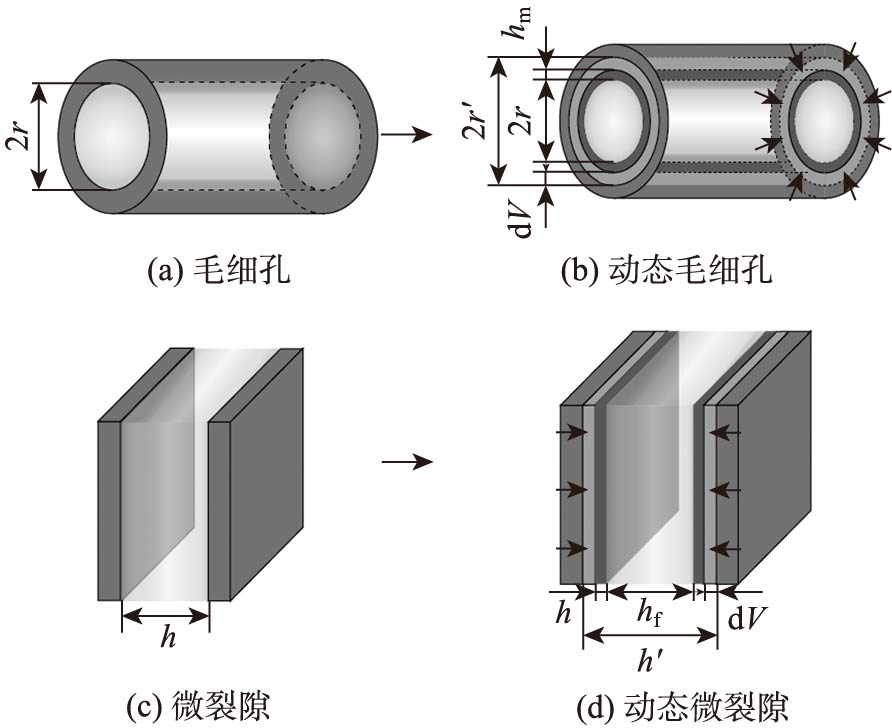 $2r$

(a) 毛细孔

$h_m$

$2r'$

$2r$

$dV$

(b) 动态毛细孔

$h$

(c) 微裂隙

$h$

$h_f$

$dV$

$h'$

(d) 动态微裂隙