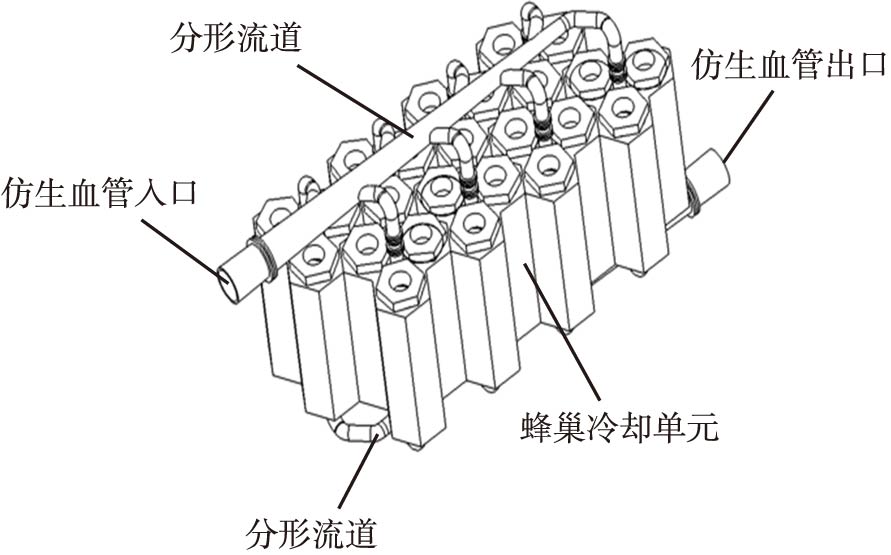 分形流道

仿生血管出口

仿生血管入口

蜂巢冷却单元

分形流道